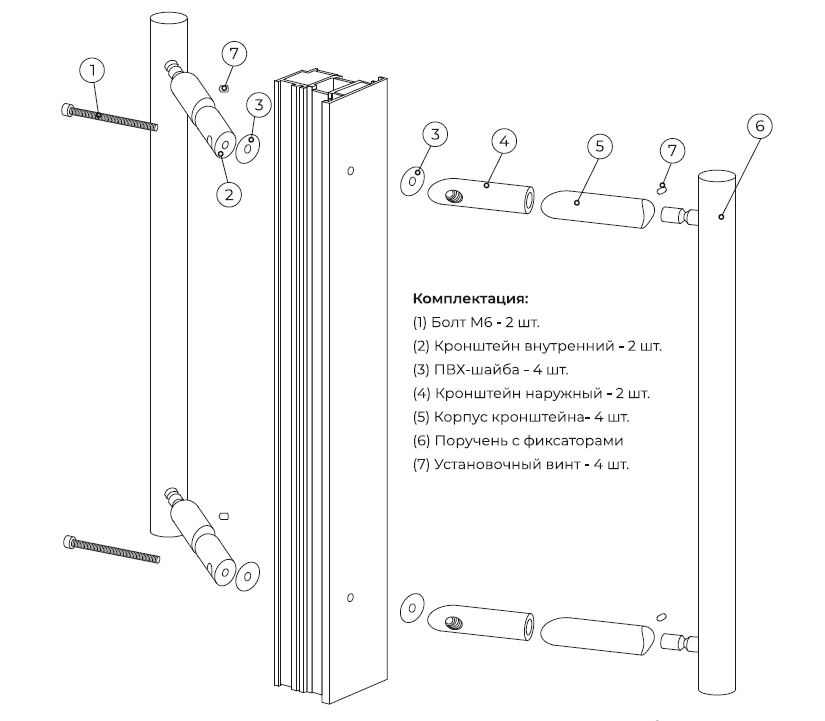 1
7
3
2
3
4
5
7
6

Комплектация:
(1) Болт М6 - 2 шт.
(2) Кронштейн внутренний - 2 шт.
(3) ПВХ-шайба - 4 шт.
(4) Кронштейн наружный - 2 шт.
(5) Корпус кронштейна- 4 шт.
(6) Поручень с фиксаторами
(7) Установочный винт - 4 шт.